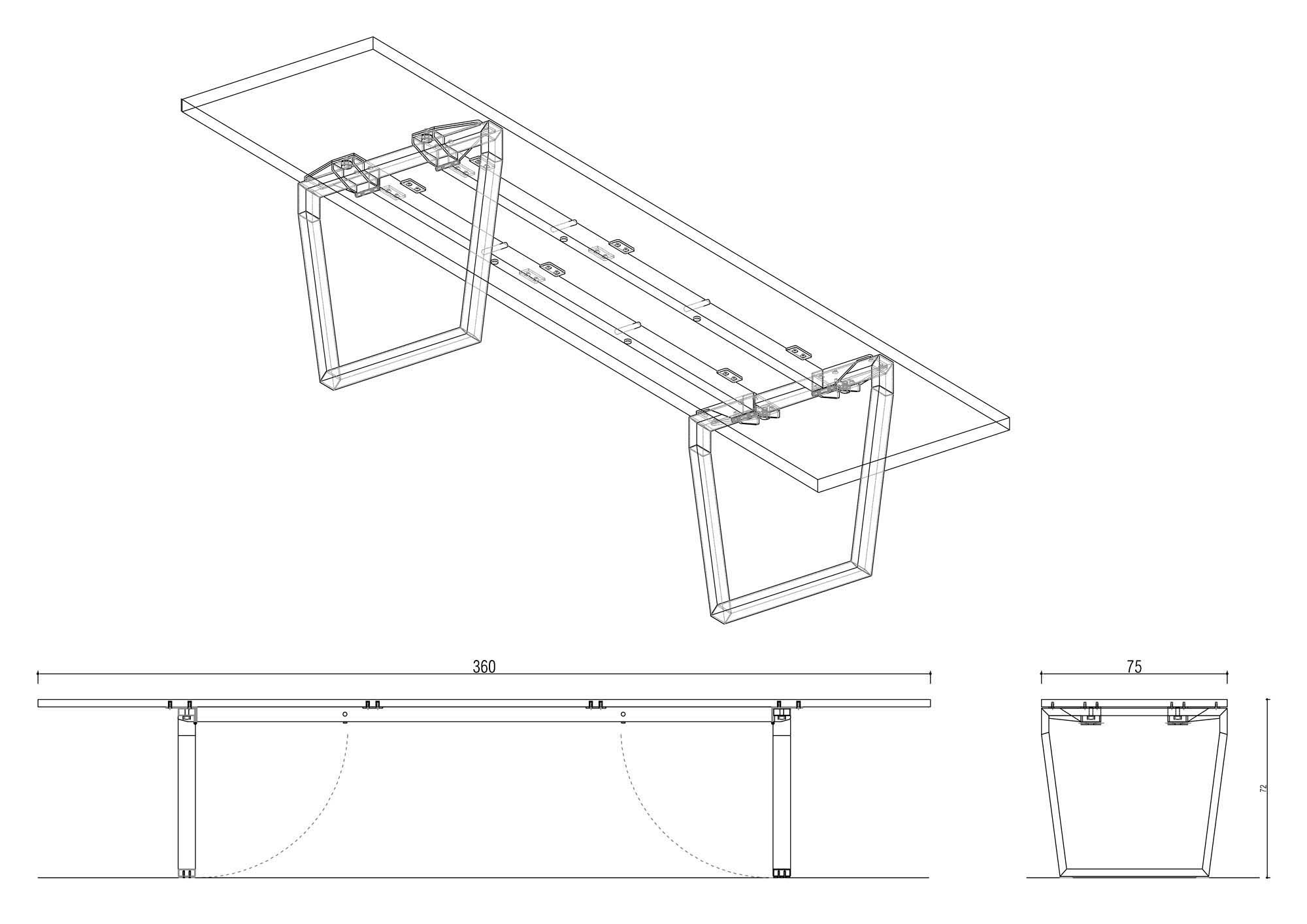 360

75

72